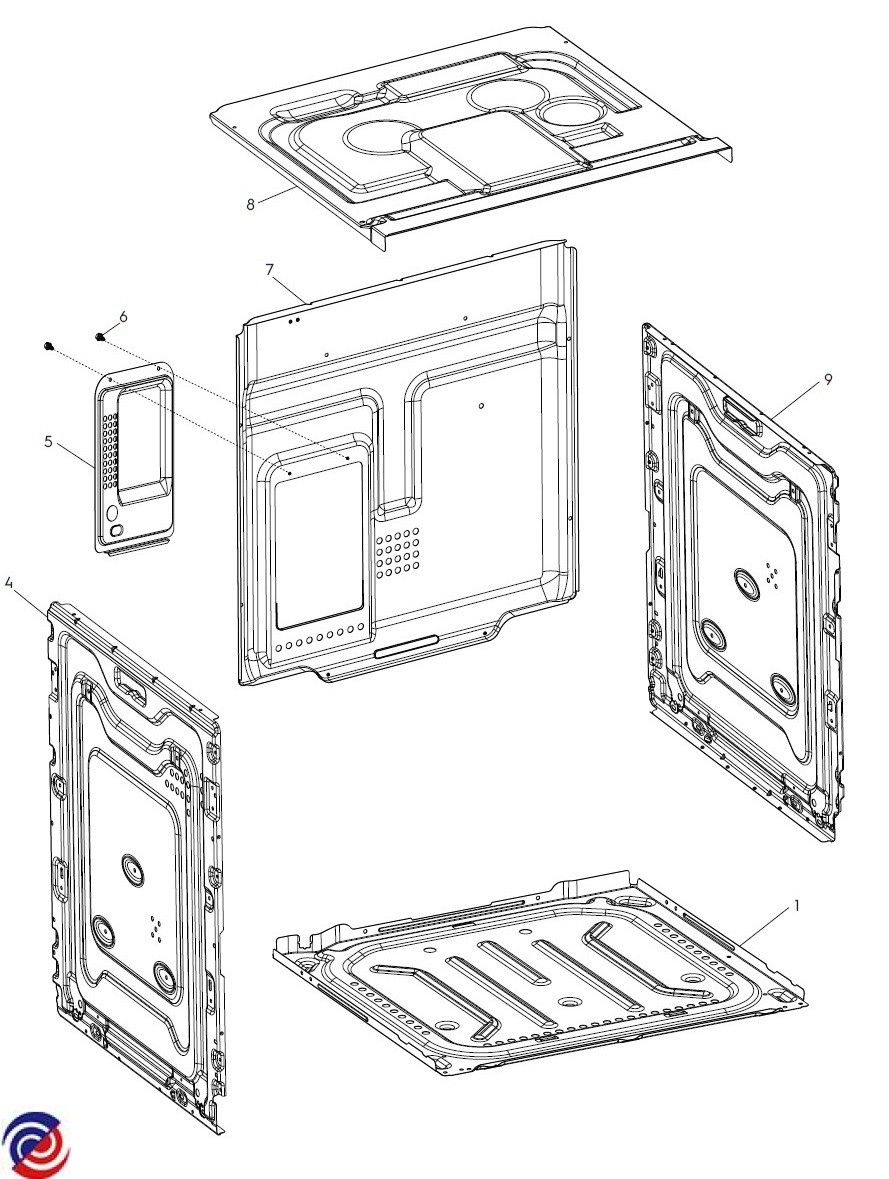 8
7
6
5
9
4
1